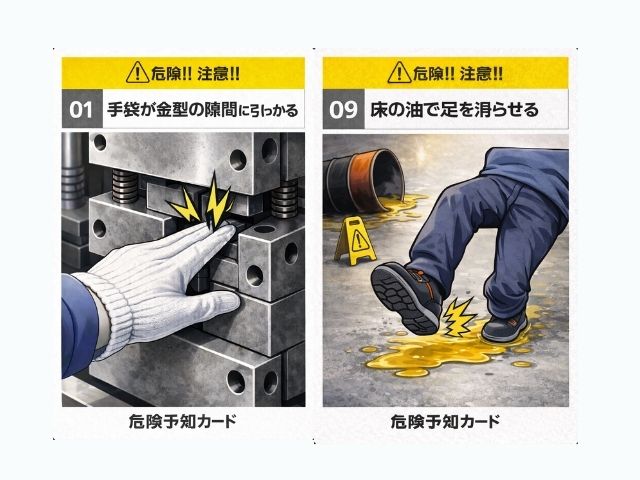 危険!! 注意!!

01 手袋が金型の隙間に引っかかる

危険予知カード

危険!! 注意!!

09 床の油で足を滑らせる

危険予知カード